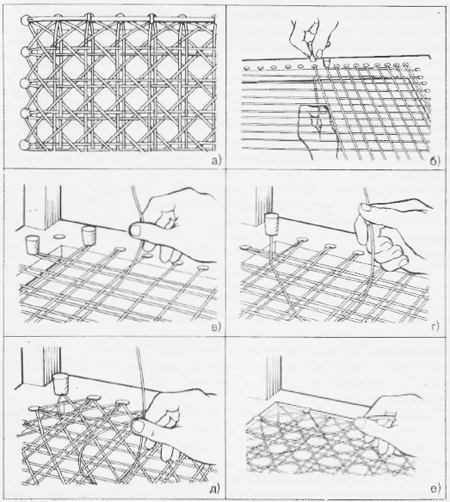 а)

б)

в)

г)

д)

е)