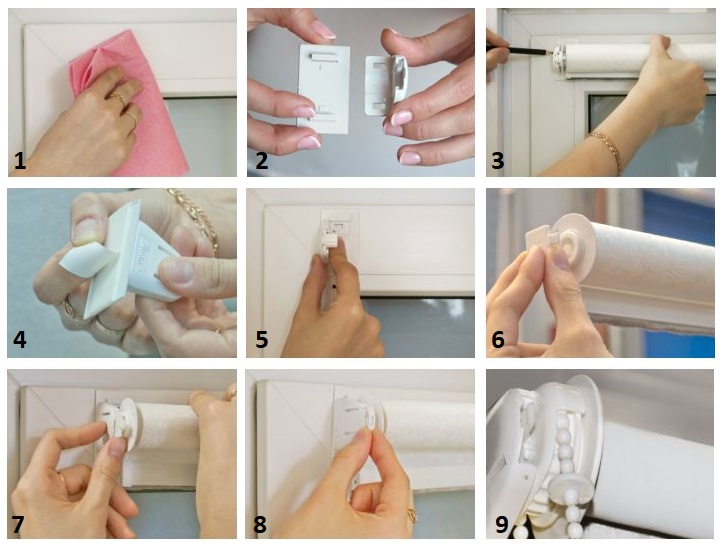 1

2

3

4

5

6

7

8

9