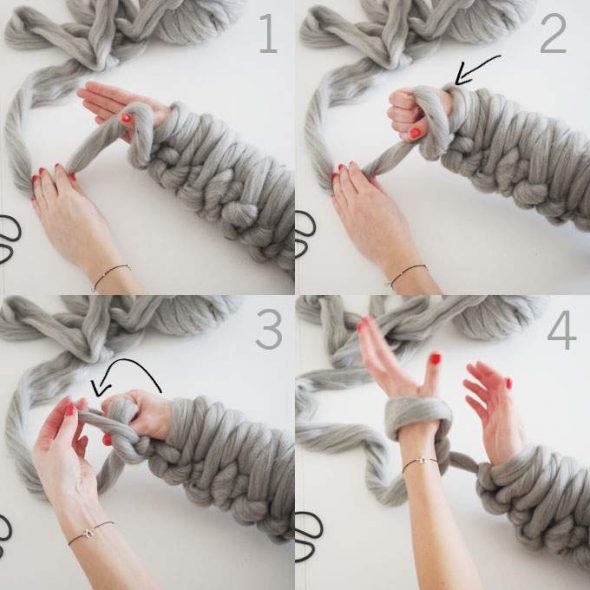 1

2

3

4